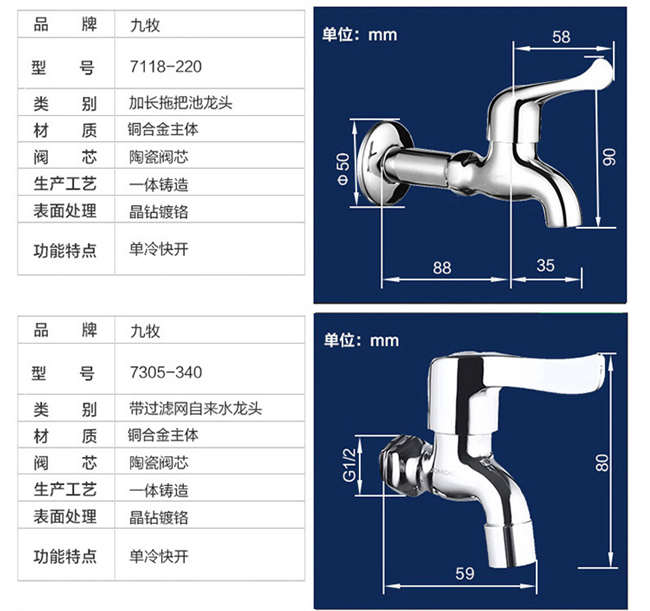 | 品　　牌 | 九牧 |
|---|---|
| 型　　号 | 7118-220 |
| 类　　别 | 加长拖把池龙头 |
| 材　　质 | 铜合金主体 |
| 阀　　芯 | 陶瓷阀芯 |
| 生产工艺 | 一体铸造 |
| 表面处理 | 晶钻镀铬 |
| 功能特点 | 单冷快开 |

单位：mm

58

Φ50

90

88

35

| 品　　牌 | 九牧 |
|---|---|
| 型　　号 | 7305-340 |
| 类　　别 | 带过滤网自来水龙头 |
| 材　　质 | 铜合金主体 |
| 阀　　芯 | 陶瓷阀芯 |
| 生产工艺 | 一体铸造 |
| 表面处理 | 晶钻镀铬 |
| 功能特点 | 单冷快开 |

单位：mm

G1/2

80

59