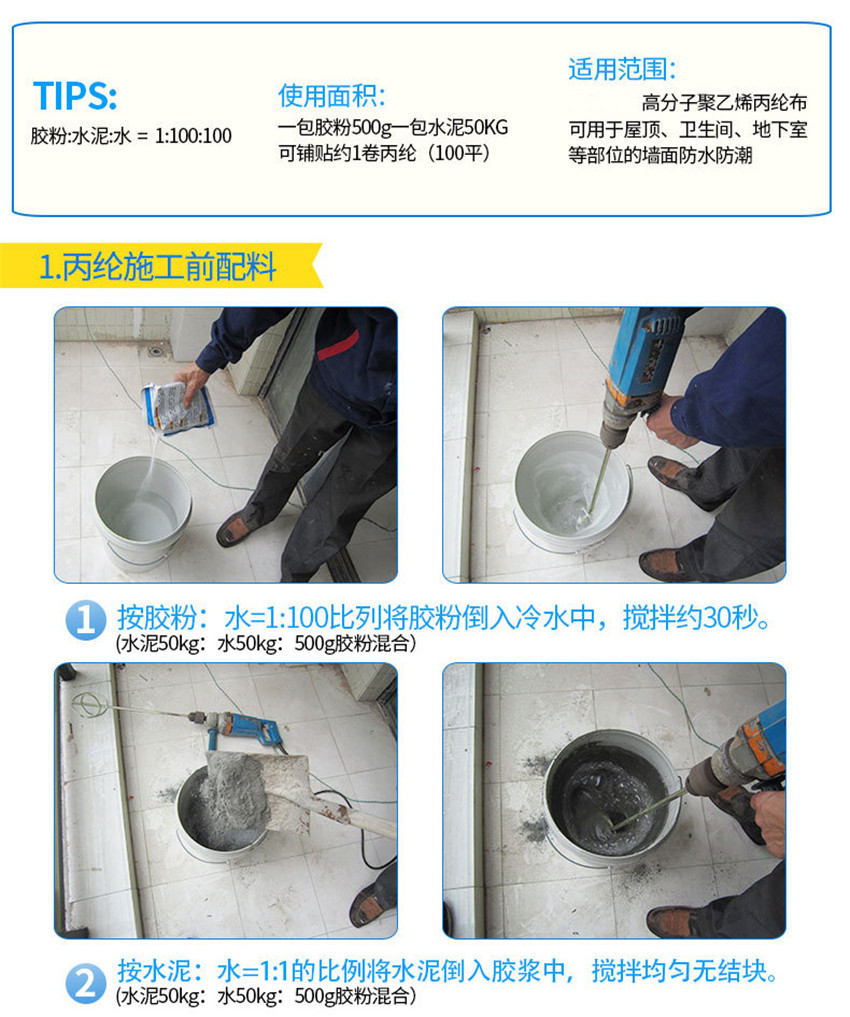 TIPS:
胶粉:水泥:水 = 1:100:100

使用面积:
一包胶粉500g一包水泥50KG
可铺贴约1卷丙纶（100平）

适用范围:
高分子聚乙烯丙纶布可用于屋顶、卫生间、地下室等部位的墙面防水防潮

1.丙纶施工前配料

1 按胶粉：水=1:100比列将胶粉倒入冷水中，搅拌约30秒。
(水泥50kg：水50kg：500g胶粉混合)

2 按水泥：水=1:1的比例将水泥倒入胶浆中，搅拌均匀无结块。
(水泥50kg：水50kg：500g胶粉混合)