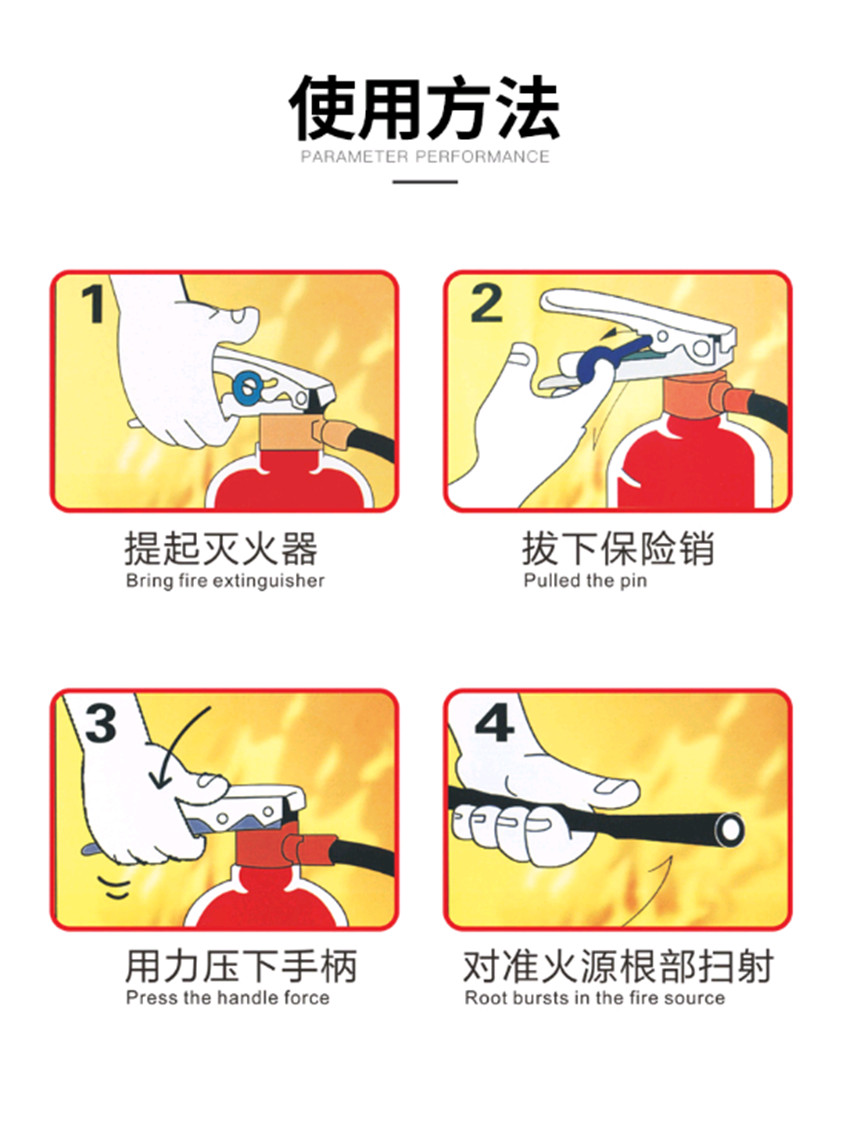 使用方法
PARAMETER PERFORMANCE

1

提起灭火器
Bring fire extinguisher

2

拔下保险销
Pulled the pin

3

用力压下手柄
Press the handle force

4

对准火源根部扫射
Root bursts in the fire source