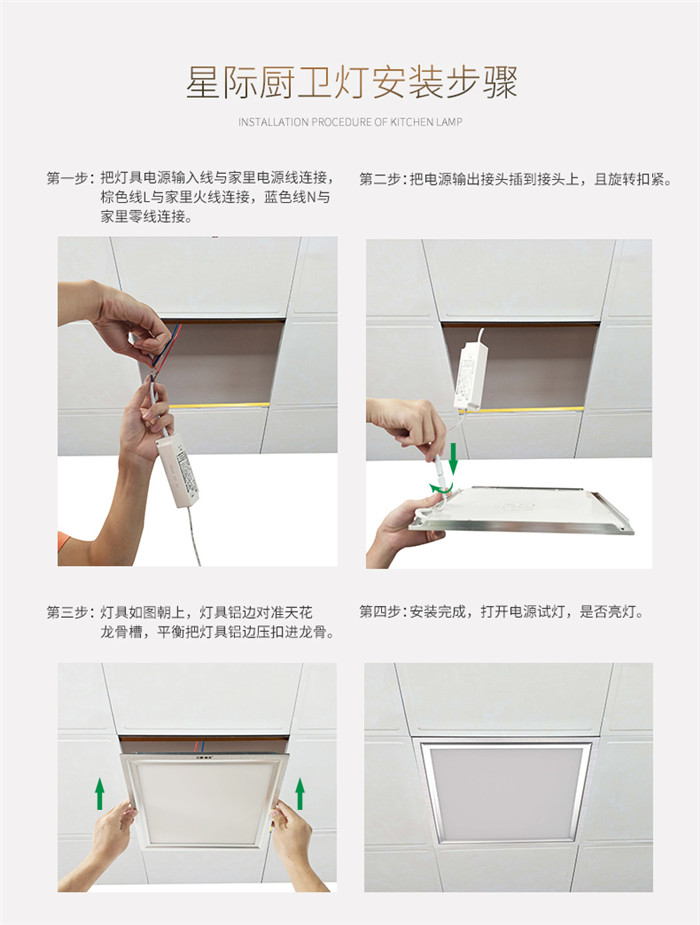 星际厨卫灯安装步骤

INSTALLATION PROCEDURE OF KITCHEN LAMP

第一步：把灯具电源输入线与家里电源线连接，棕色线L与家里火线连接，蓝色线N与家里零线连接。

第二步：把电源输出接头插到接头上，且旋转扣紧。

第三步：灯具如图朝上，灯具铝边对准天花龙骨槽，平衡把灯具铝边压扣进龙骨。

第四步：安装完成，打开电源试灯，是否亮灯。