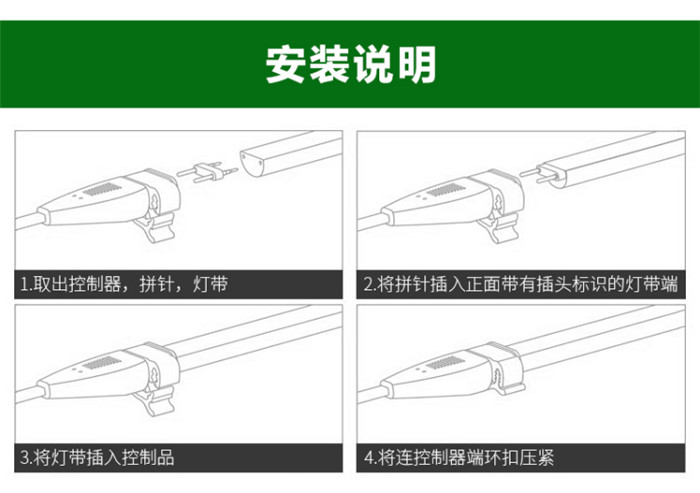 安装说明

1.取出控制器，拼针，灯带

2.将拼针插入正面带有插头标识的灯带端

3.将灯带插入控制品

4.将连控制器端环扣压紧